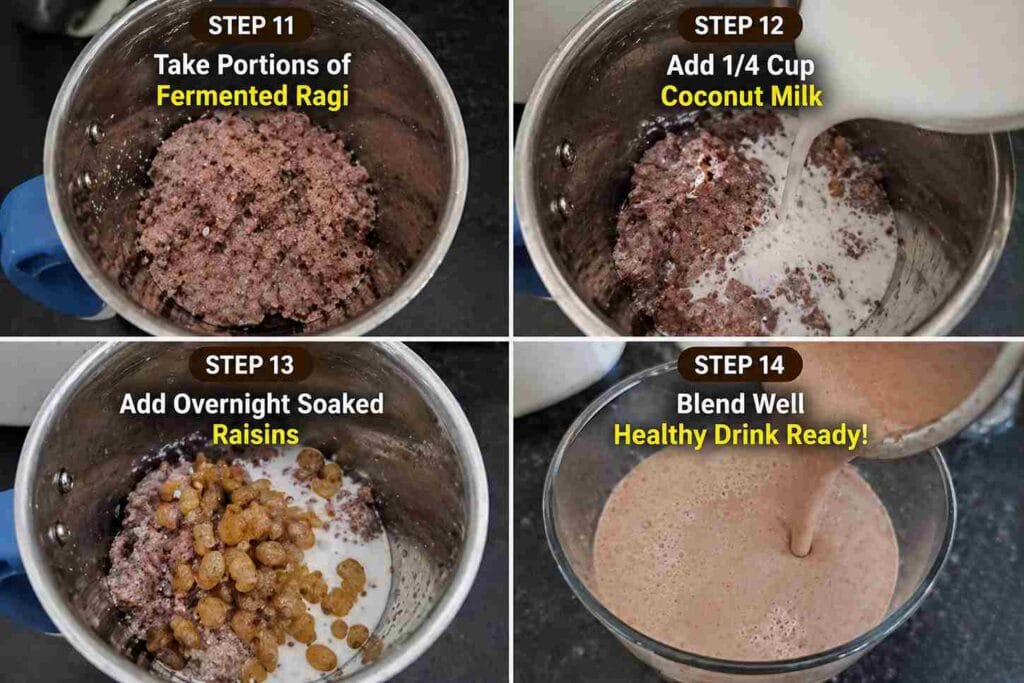 STEP 11
Take Portions of
Fermented Ragi

STEP 12
Add 1/4 Cup
Coconut Milk

STEP 13
Add Overnight Soaked
Raisins

STEP 14
Blend Well
Healthy Drink Ready!