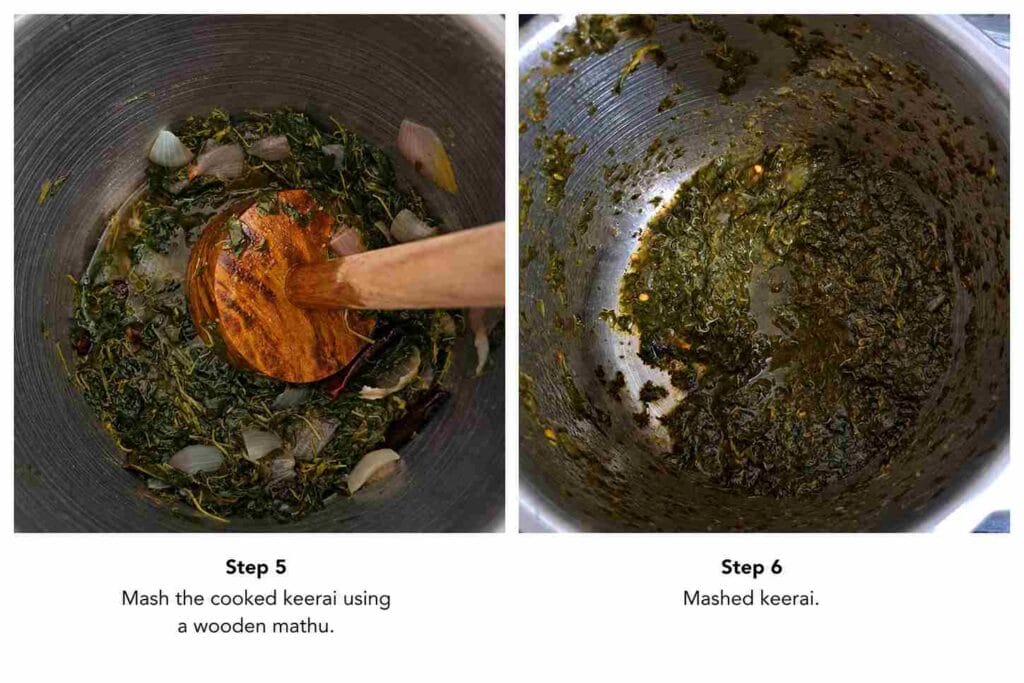 Step 5
Mash the cooked keerai using a wooden mathu.

Step 6
Mashed keerai.